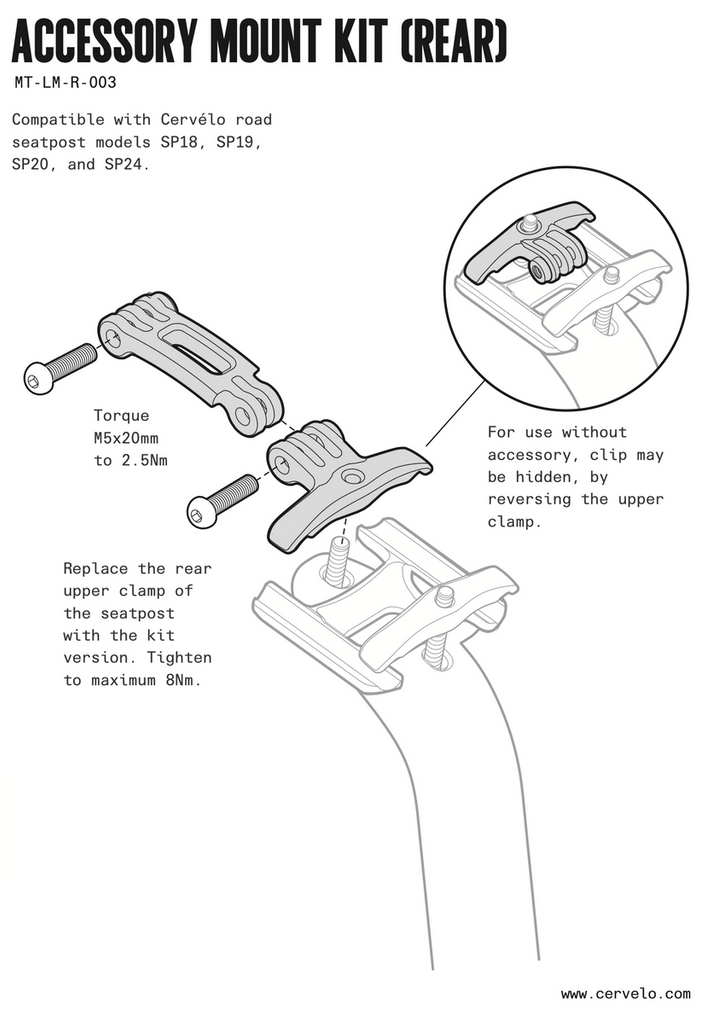 ACCESSORY MOUNT KIT (REAR)

MT-LM-R-003

Compatible with Cervélo road seatpost models SP18, SP19, SP20, and SP24.

Torque M5x20mm to 2.5Nm

For use without accessory, clip may be hidden, by reversing the upper clamp.

Replace the rear upper clamp of the seatpost with the kit version. Tighten to maximum 8Nm.

www.cervelo.com